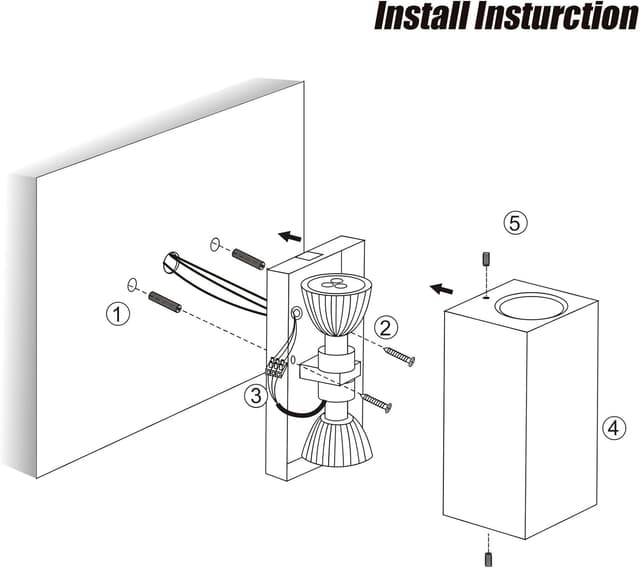 Install Insturction

5

1

2

3

4