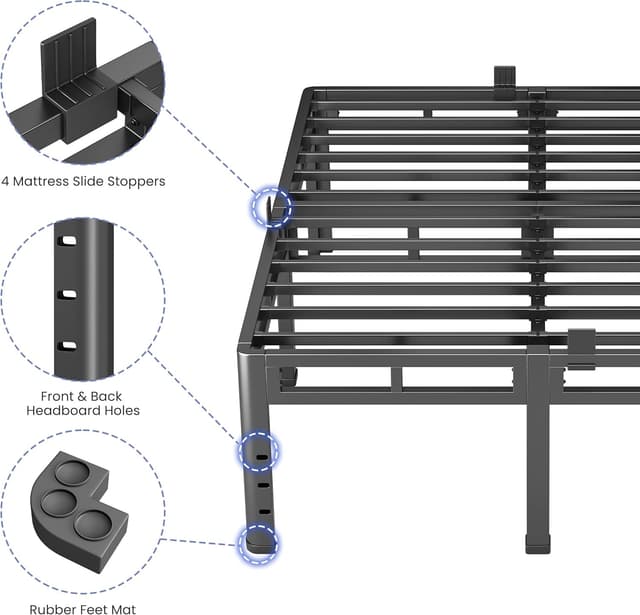 4 Mattress Slide Stoppers

Front & Back Headboard Holes

Rubber Feet Mat