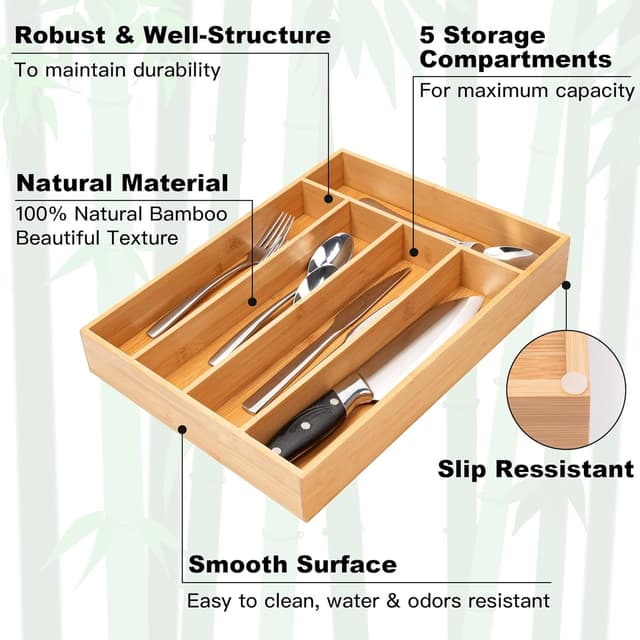 Robust & Well-Structure
To maintain durability

5 Storage Compartments
For maximum capacity

Natural Material
100% Natural Bamboo
Beautiful Texture

Slip Ressistant

Smooth Surface
Easy to clean, water & odors resistant