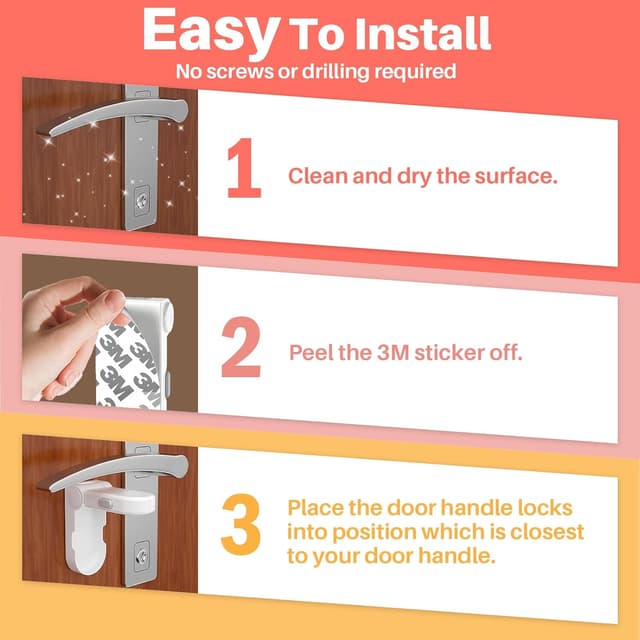 Easy To Install
No screws or drilling required

1 Clean and dry the surface.

3M 3M 3M 3M

2 Peel the 3M sticker off.

3 Place the door handle locks into position which is closest to your door handle.