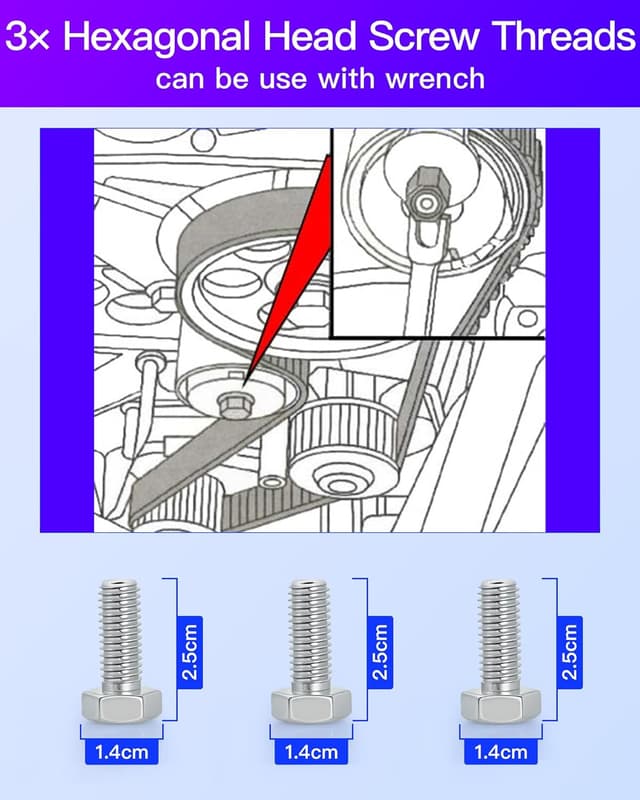 3× Hexagonal Head Screw Threads
can be use with wrench

2.5cm
1.4cm

2.5cm
1.4cm

2.5cm
1.4cm