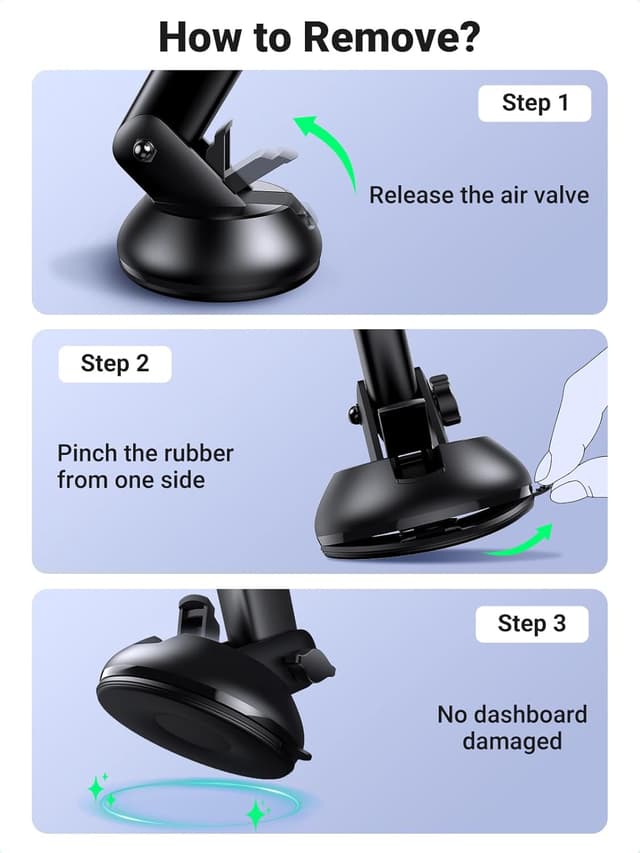 How to Remove?

Step 1

Release the air valve

Step 2

Pinch the rubber from one side

Step 3

No dashboard damaged