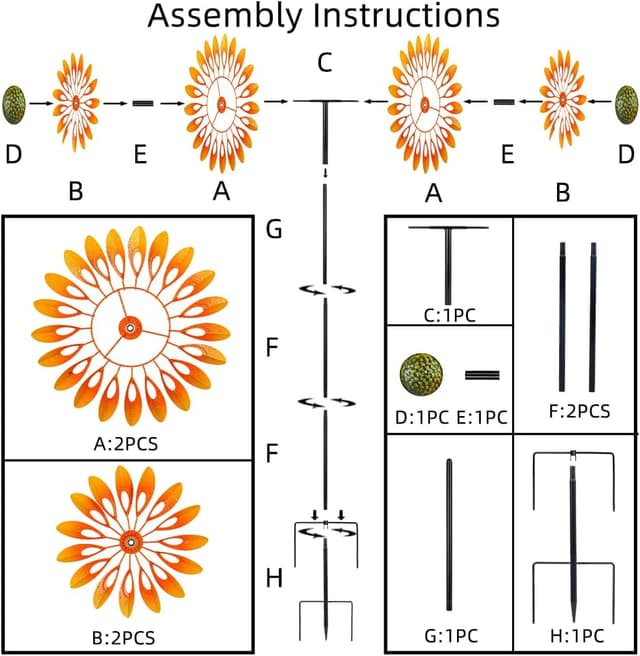 Assembly Instructions

C

D E E D

B A A B

G

F

F

H

A:2PCS

B:2PCS

C:1PC

D:1PC E:1PC

F:2PCS

G:1PC

H:1PC