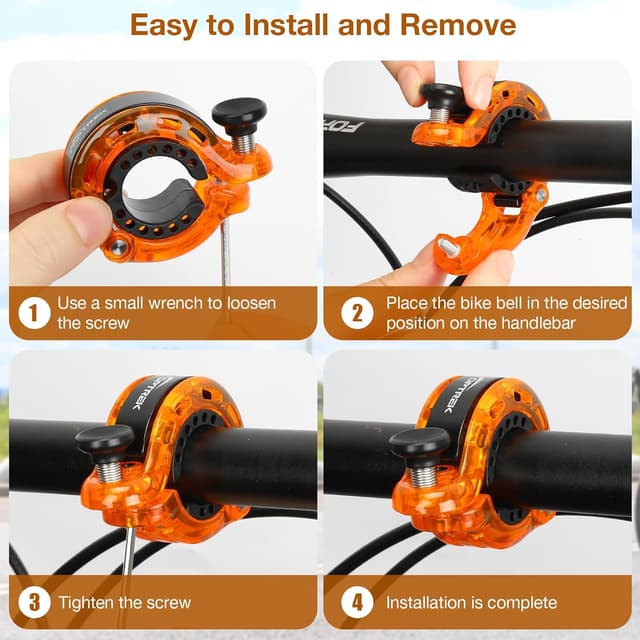 Easy to Install and Remove

1 Use a small wrench to loosen the screw

2 Place the bike bell in the desired position on the handlebar

3 Tighten the screw

4 Installation is complete