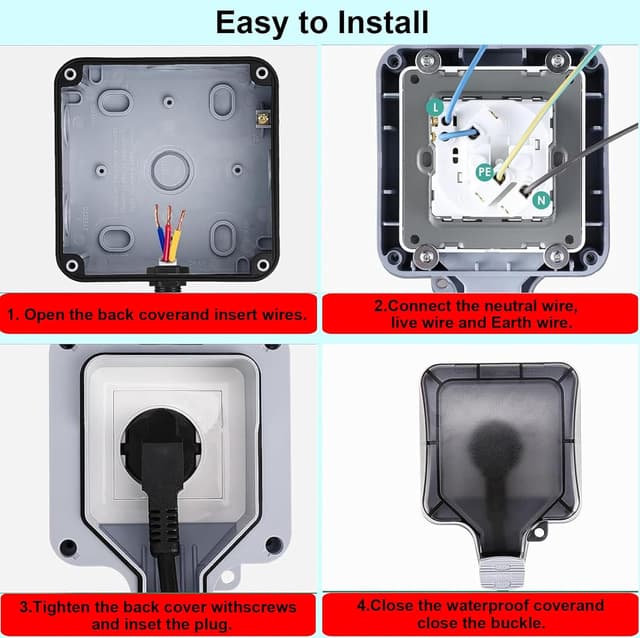 Easy to Install

1. Open the back coverand insert wires.

L
PE
N

2.Connect the neutral wire, live wire and Earth wire.

3.Tighten the back cover withscrews and inset the plug.

4.Close the waterproof coverand close the buckle.