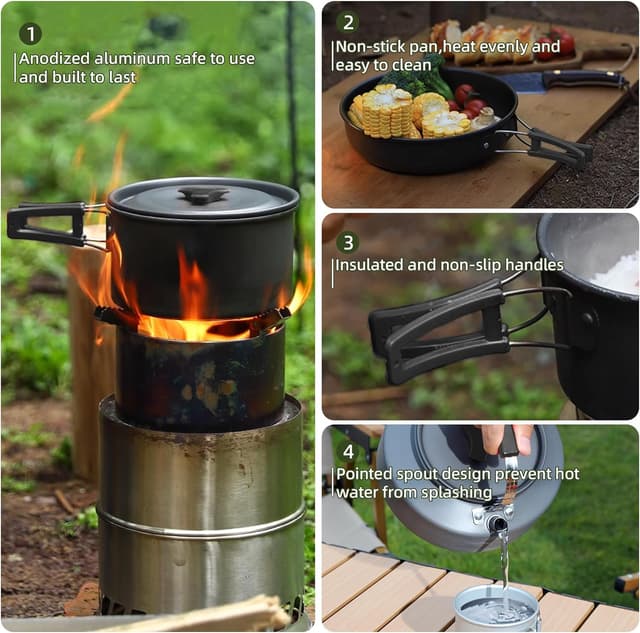 1
Anodized aluminum safe to use and built to last

2
Non-stick pan,heat evenly and easy to clean

3
Insulated and non-slip handles

4
Pointed spout design prevent hot water from splashing