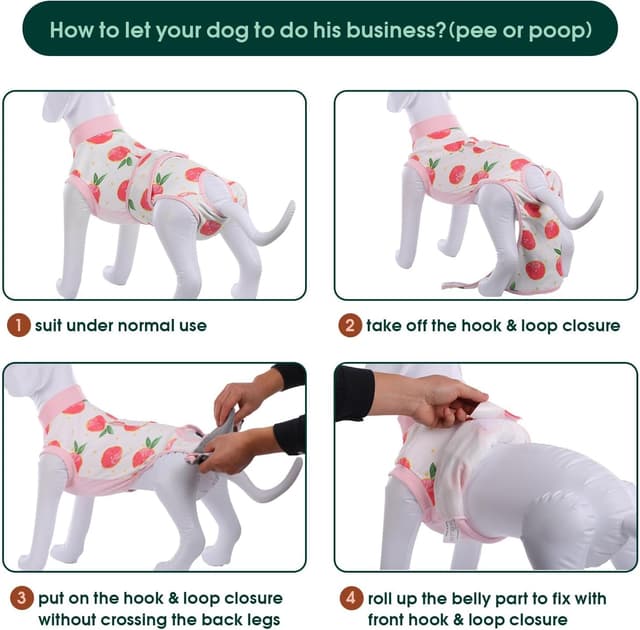 How to let your dog to do his business?(pee or poop)

1 suit under normal use

2 take off the hook & loop closure

3 put on the hook & loop closure without crossing the back legs

4 roll up the belly part to fix with front hook & loop closure