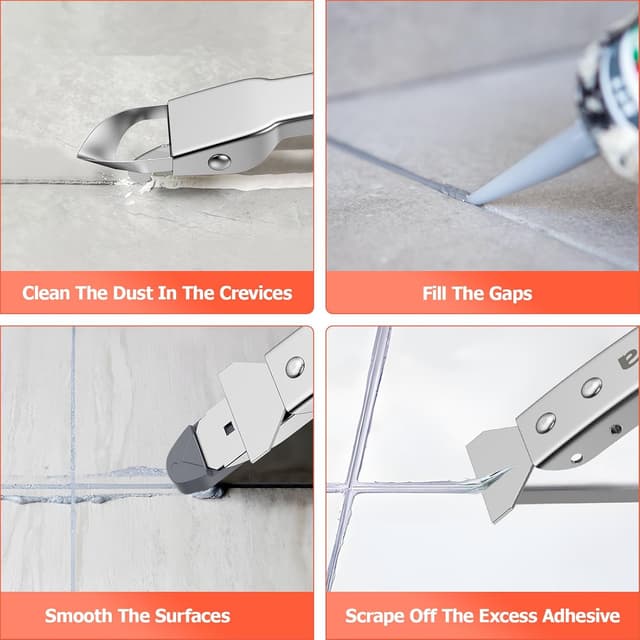 Clean The Dust In The Crevices

Fill The Gaps

Smooth The Surfaces

Scrape Off The Excess Adhesive