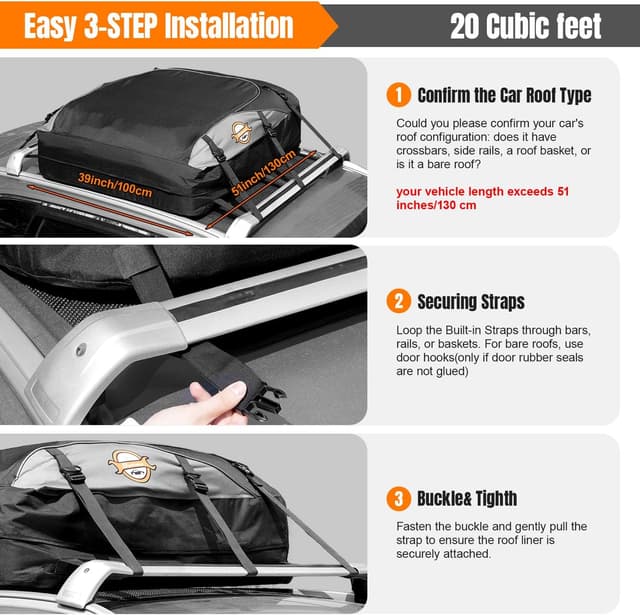 Easy 3-STEP Installation

20 Cubic feet

39inch/100cm

51inch/130cm

1 Confirm the Car Roof Type

Could you please confirm your car's roof configuration: does it have crossbars, side rails, a roof basket, or is it a bare roof?

your vehicle length exceeds 51 inches/130 cm

2 Securing Straps

Loop the Built-in Straps through bars, rails, or baskets. For bare roofs, use door hooks(only if door rubber seals are not glued)

3 Buckle& Tighth

Fasten the buckle and gently pull the strap to ensure the roof liner is securely attached.