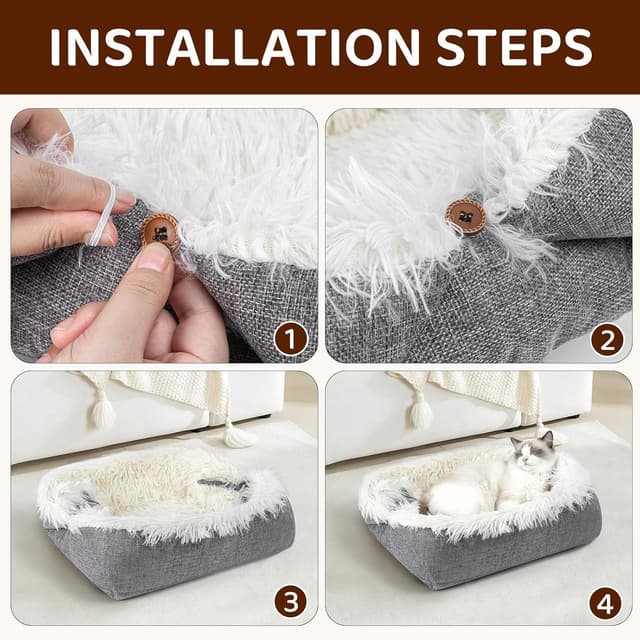 INSTALLATION STEPS

1

2

3

4