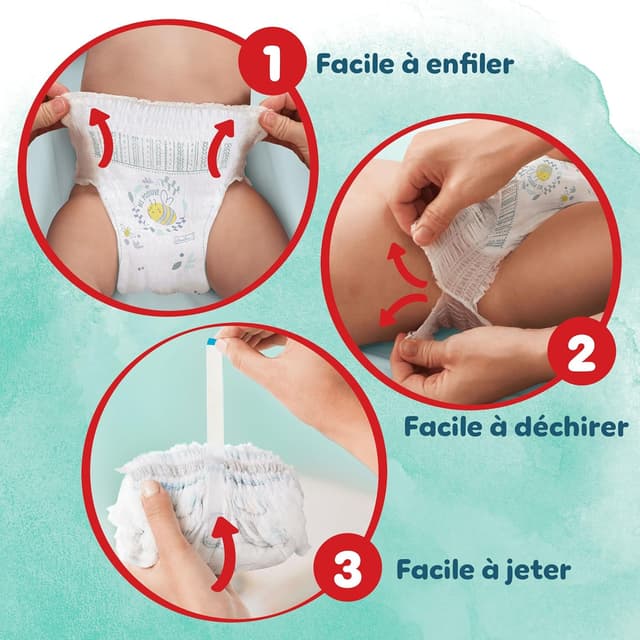 1
Facile à enfiler

2
Facile à déchirer

3
Facile à jeter