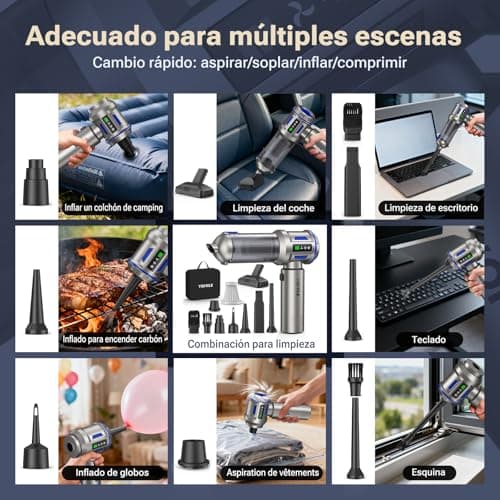 Adecuado para múltiples escenas
Cambio rápido: aspirar/soplar/inflar/comprimir

Inflar un colchón de camping

Limpieza del coche

Limpieza de escritorio

Inflado para encender carbón

Combinación para limpieza

Teclado

Inflado de globos

Aspiration de vêtements

Esquina