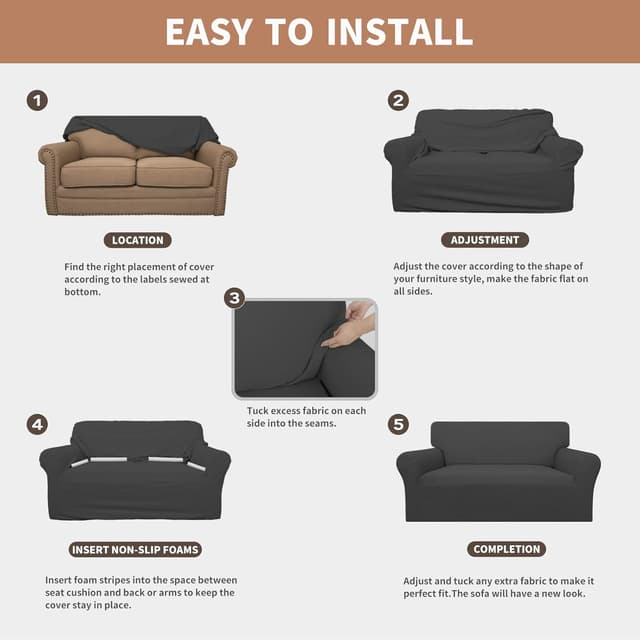 EASY TO INSTALL

1

LOCATION

Find the right placement of cover according to the labels sewed at bottom.

2

ADJUSTMENT

Adjust the cover according to the shape of your furniture style, make the fabric flat on all sides.

3

Tuck excess fabric on each side into the seams.

4

INSERT NON-SLIP FOAMS

Insert foam stripes into the space between seat cushion and back or arms to keep the cover stay in place.

5

COMPLETION

Adjust and tuck any extra fabric to make it perfect fit.The sofa will have a new look.