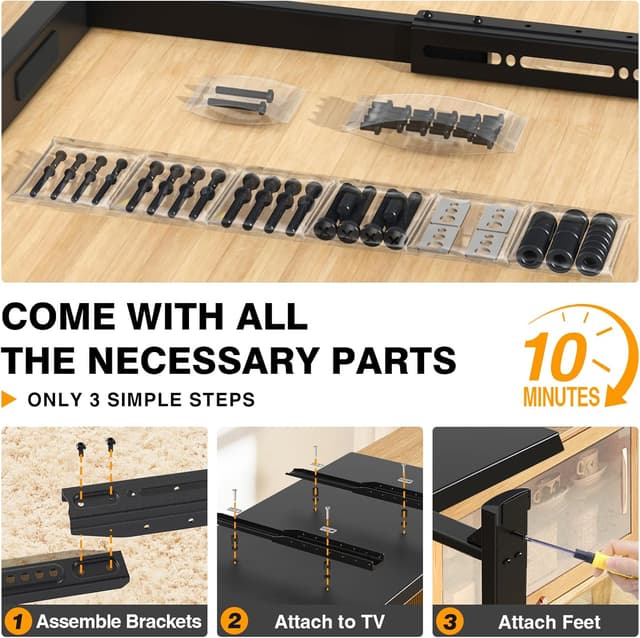 COME WITH ALL THE NECESSARY PARTS

ONLY 3 SIMPLE STEPS

10 MINUTES

1 Assemble Brackets

2 Attach to TV

3 Attach Feet