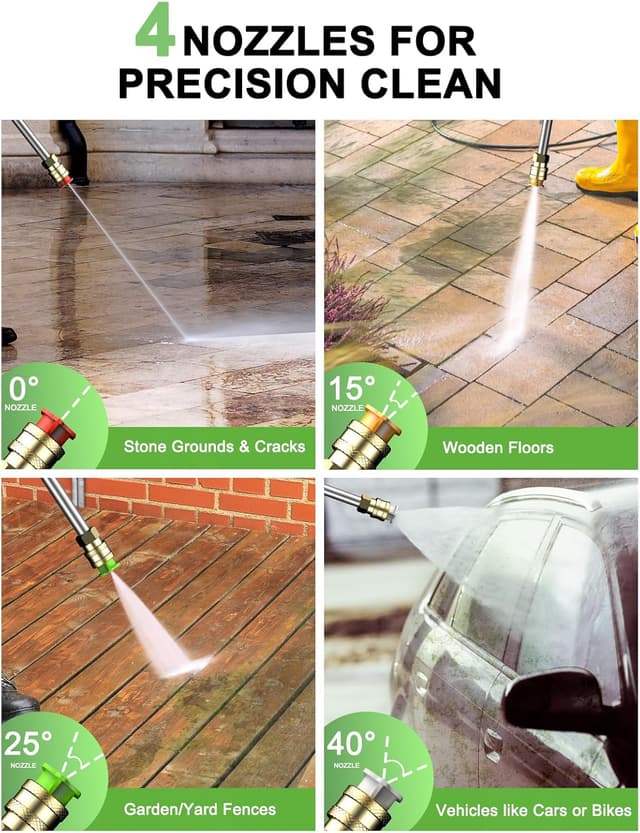 4 NOZZLES FOR PRECISION CLEAN

0°
NOZZLE
Stone Grounds & Cracks

15°
NOZZLE
Wooden Floors

25°
NOZZLE
Garden/Yard Fences

40°
NOZZLE
Vehicles like Cars or Bikes