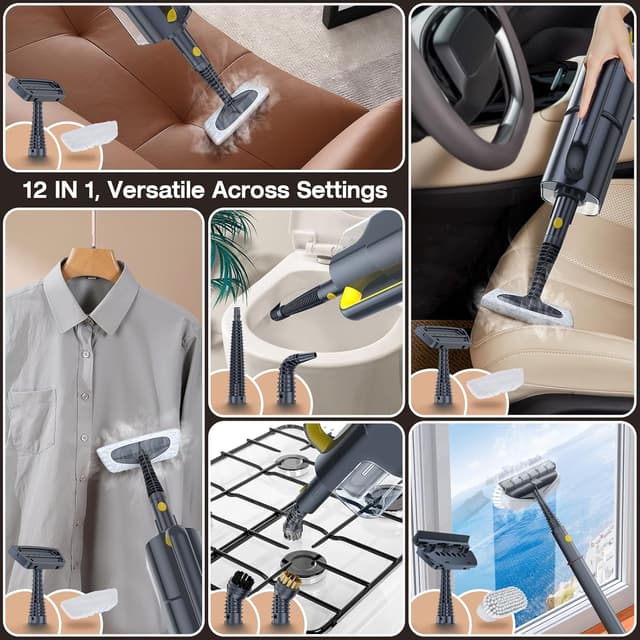 12 IN 1, Versatile Across Settings