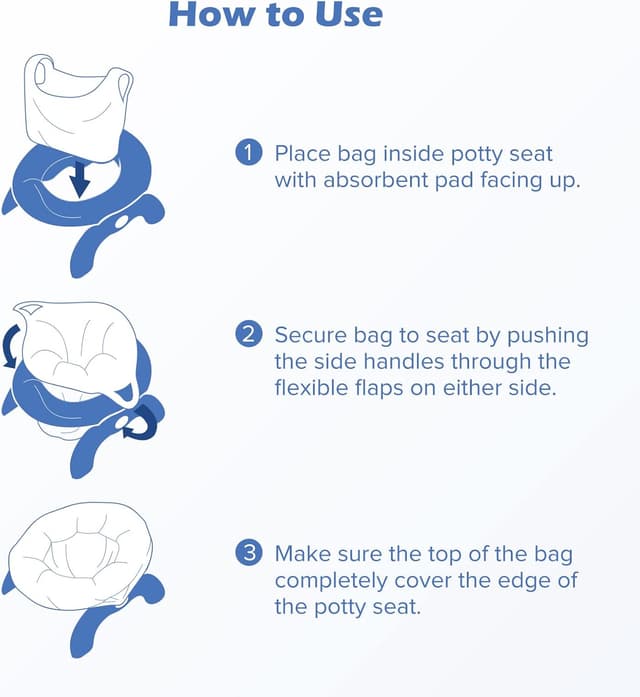 How to Use

1 Place bag inside potty seat with absorbent pad facing up.

2 Secure bag to seat by pushing the side handles through the flexible flaps on either side.

3 Make sure the top of the bag completely cover the edge of the potty seat.