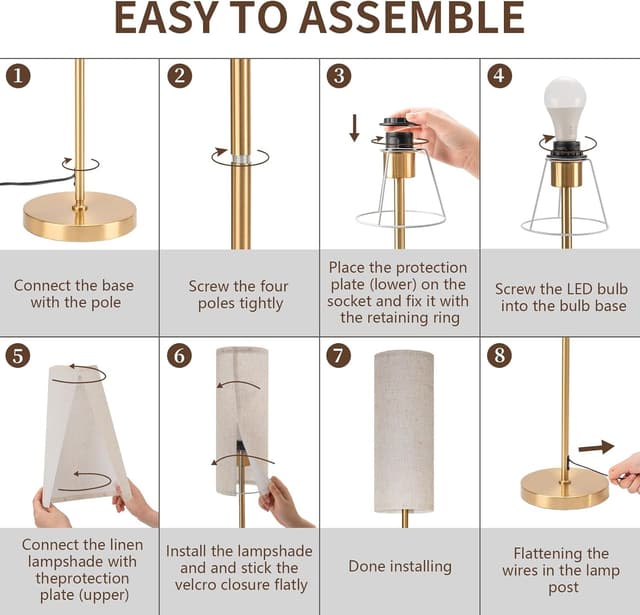 EASY TO ASSEMBLE

1
Connect the base with the pole

2
Screw the four poles tightly

3
Place the protection plate (lower) on the socket and fix it with the retaining ring

4
Screw the LED bulb into the bulb base

5
Connect the linen lampshade with theprotection plate (upper)

6
Install the lampshade and and stick the velcro closure flatly

7
Done installing

8
Flattening the wires in the lamp post