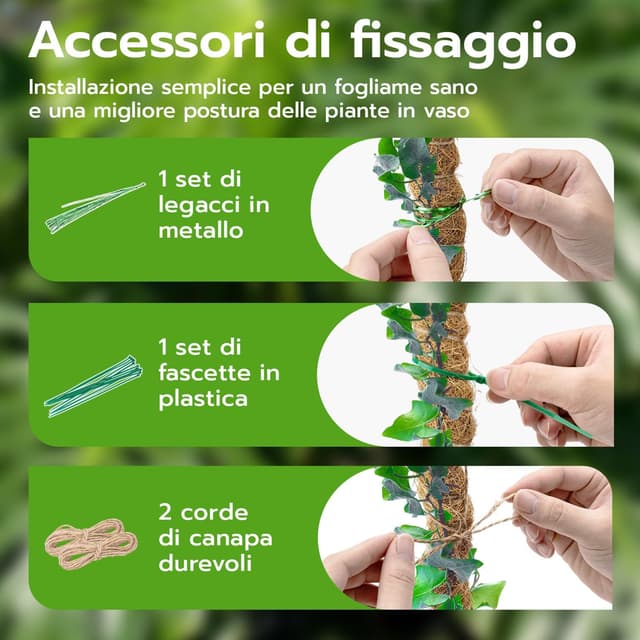 Accessori di fissaggio

Installazione semplice per un fogliame sano e una migliore postura delle piante in vaso

1 set di legacci in metallo

1 set di fascette in plastica

2 corde di canapa durevoli