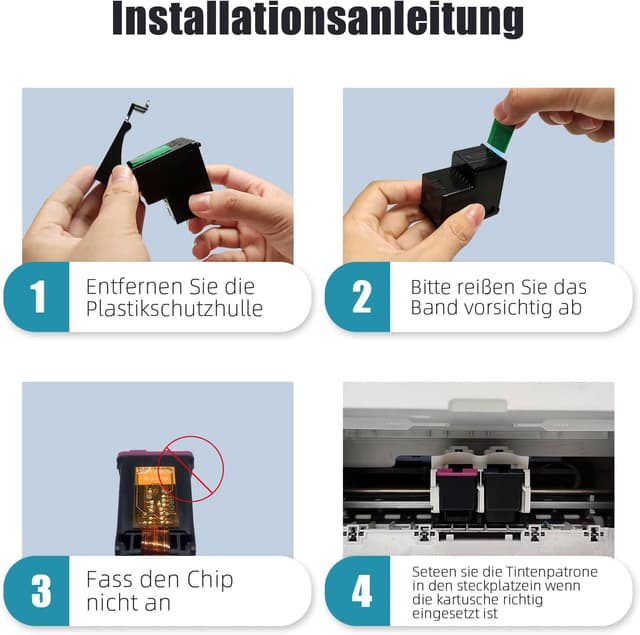 Installationsanleitung

1
Entfernen Sie die Plastikschutzhulle

2
Bitte reißen Sie das Band vorsichtig ab

3
Fass den Chip nicht an

4
Seteen sie die Tintenpatrone in den steckplatzein wenn die kartusche richtig eingesetzt ist