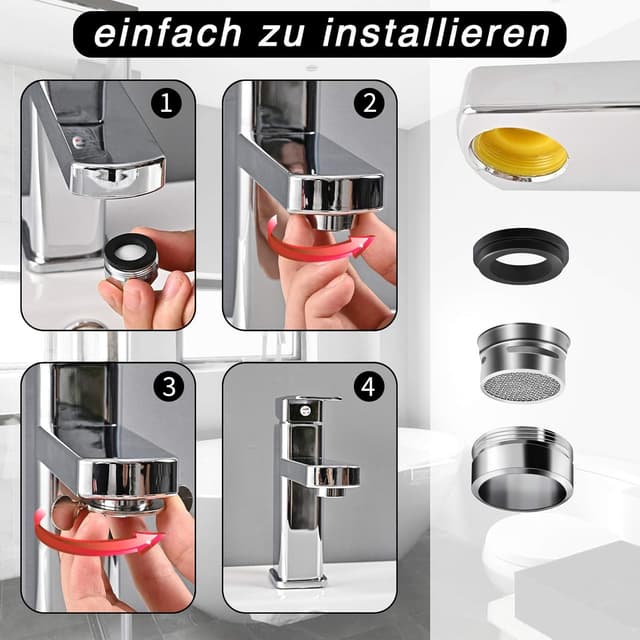 einfach zu installieren

1

2

3

4