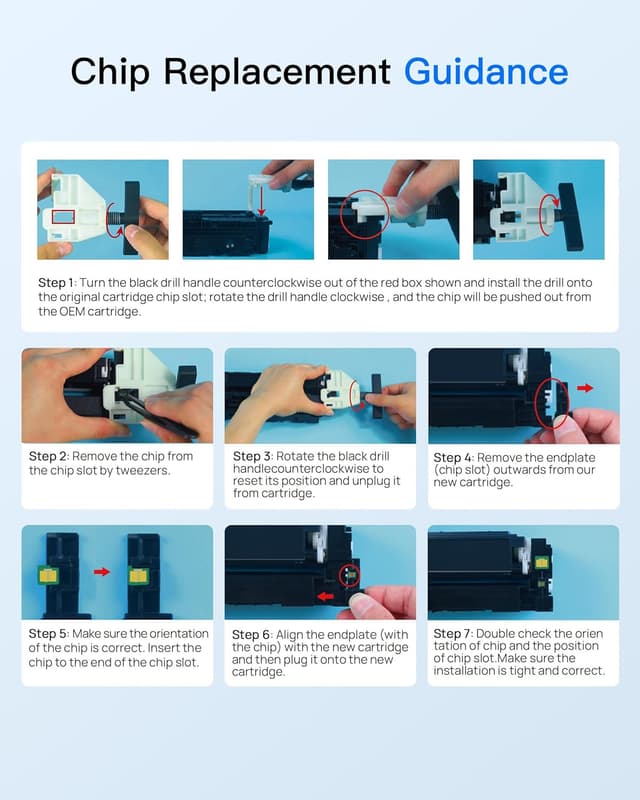 Chip Replacement Guidance

Step 1: Turn the black drill handle counterclockwise out of the red box shown and install the drill onto the original cartridge chip slot; rotate the drill handle clockwise , and the chip will be pushed out from the OEM cartridge.

Step 2: Remove the chip from the chip slot by tweezers.

Step 3: Rotate the black drill handlecounterclockwise to reset its position and unplug it from cartridge.

Step 4: Remove the endplate (chip slot) outwards from our new cartridge.

Step 5: Make sure the orientation of the chip is correct. Insert the chip to the end of the chip slot.

Step 6: Align the endplate (with the chip) with the new cartridge and then plug it onto the new cartridge.

Step 7: Double check the orien tation of chip and the position of chip slot.Make sure the installation is tight and correct.