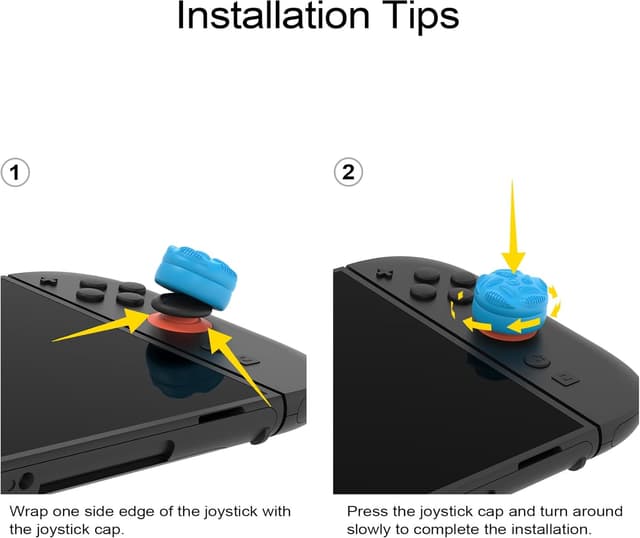 Installation Tips

1

Wrap one side edge of the joystick with the joystick cap.

2

Press the joystick cap and turn around slowly to complete the installation.