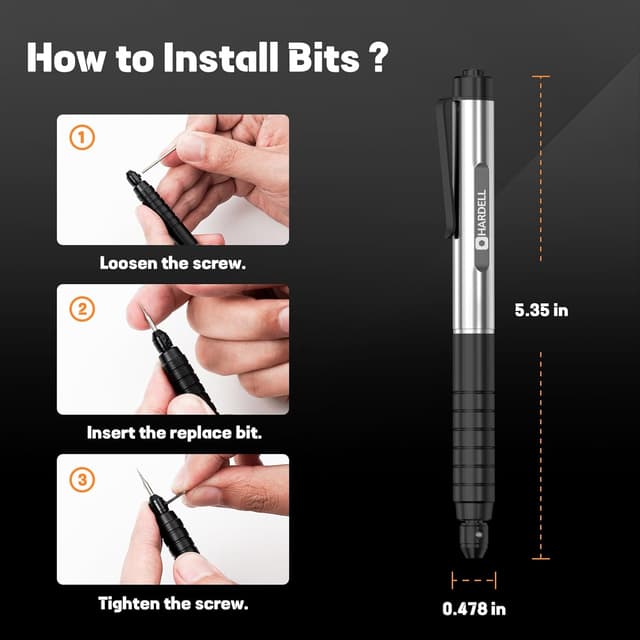 How to Install Bits ?

1

Loosen the screw.

2

Insert the replace bit.

3

Tighten the screw.

HARDELL

5.35 in

0.478 in