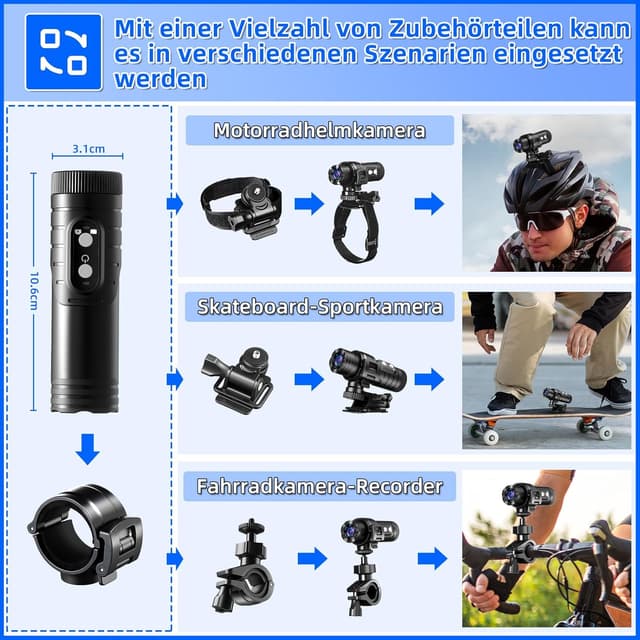 Mit einer Vielzahl von Zubehörteilen kann es in verschiedenen Szenarien eingesetzt werden

3.1cm

10.6cm

Motorradhelmkamera

Skateboard-Sportkamera

Fahrradkamera-Recorder