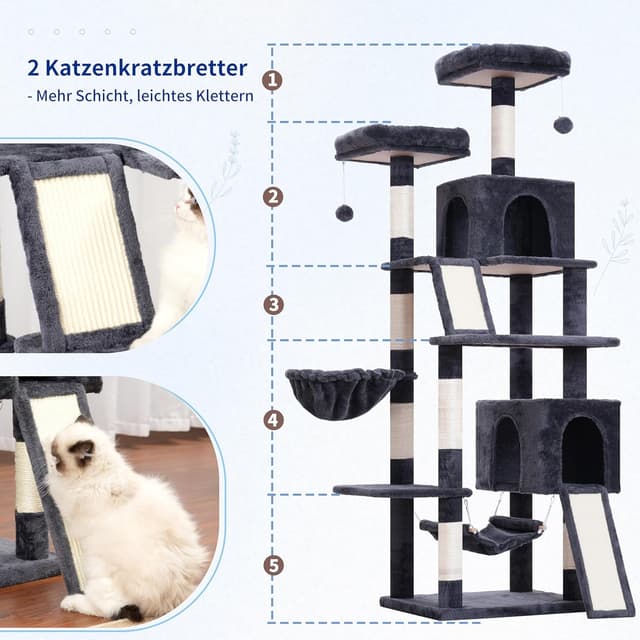 2 Katzenkratzbretter
- Mehr Schicht, leichtes Klettern

1
2
3
4
5