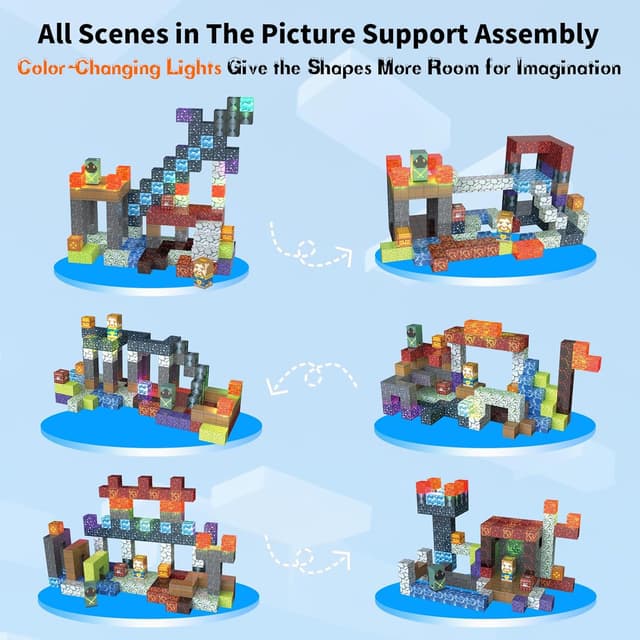 All Scenes in The Picture Support Assembly

Color-Changing Lights Give the Shapes More Room for Imagination