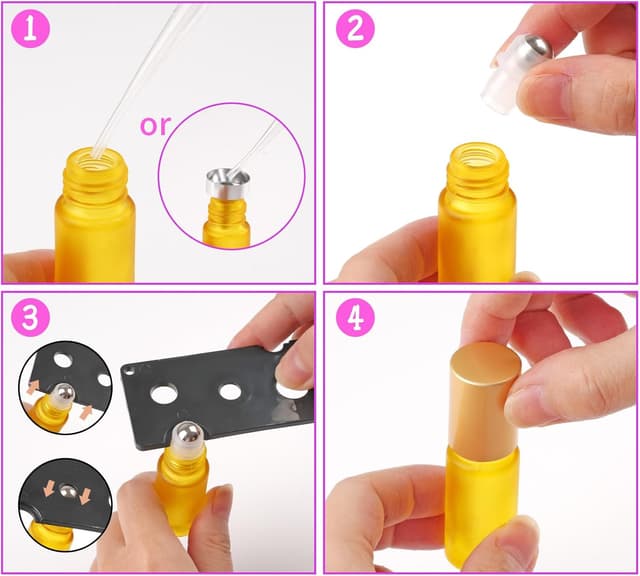 1

or

2

3

4