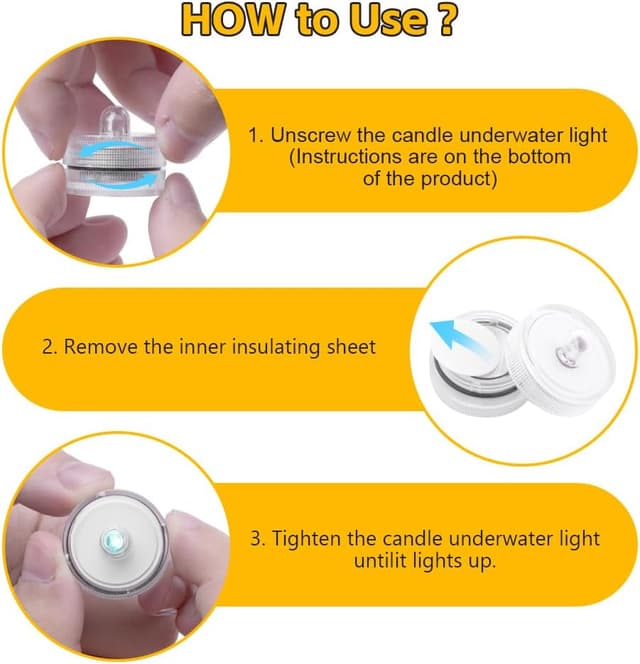 HOW to Use ?

1. Unscrew the candle underwater light (Instructions are on the bottom of the product)

2. Remove the inner insulating sheet

3. Tighten the candle underwater light untilit lights up.