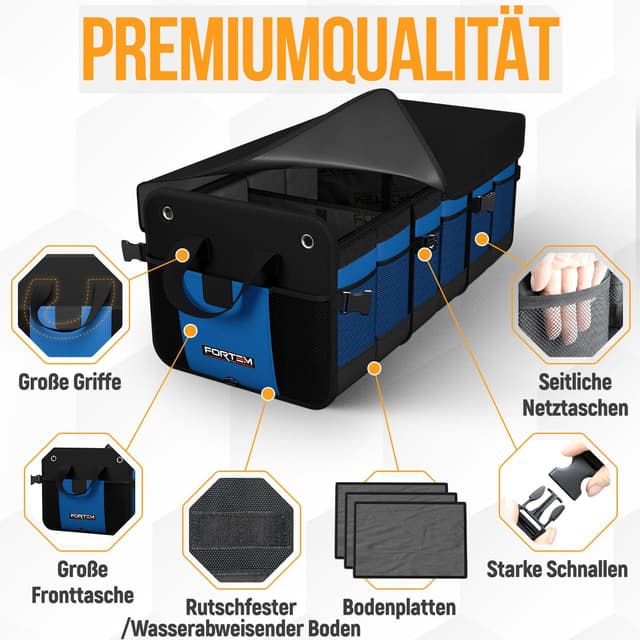 PREMIUMQUALITÄT

FORTEM

Große Griffe

Seitliche Netztaschen

FORTEM

Große Fronttasche

Rutschfester /Wasserabweisender Boden

Bodenplatten

Starke Schnallen