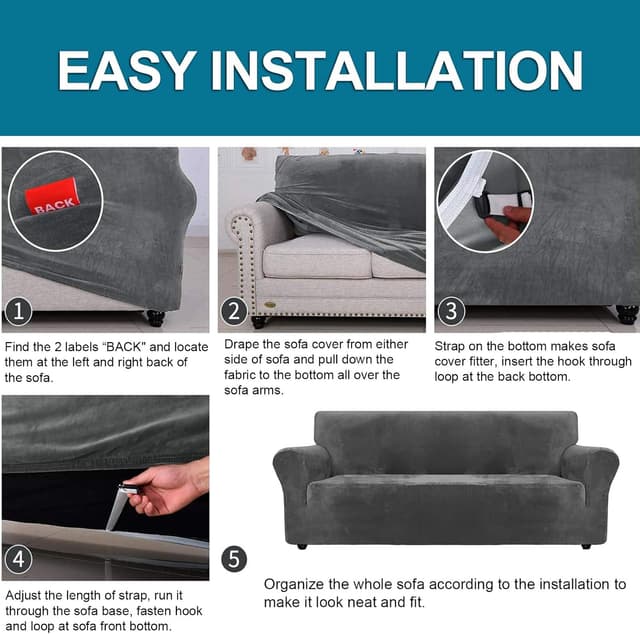 EASY INSTALLATION

BACK

1

Find the 2 labels "BACK" and locate them at the left and right back of the sofa.

2

Drape the sofa cover from either side of sofa and pull down the fabric to the bottom all over the sofa arms.

3

Strap on the bottom makes sofa cover fitter, insert the hook through loop at the back bottom.

4

Adjust the length of strap, run it through the sofa base, fasten hook and loop at sofa front bottom.

5

Organize the whole sofa according to the installation to make it look neat and fit.