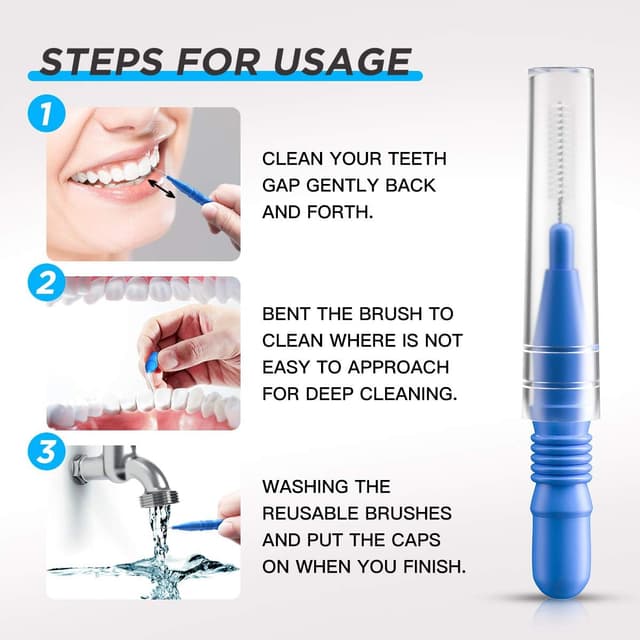 STEPS FOR USAGE

1

CLEAN YOUR TEETH GAP GENTLY BACK AND FORTH.

2

BENT THE BRUSH TO CLEAN WHERE IS NOT EASY TO APPROACH FOR DEEP CLEANING.

3

WASHING THE REUSABLE BRUSHES AND PUT THE CAPS ON WHEN YOU FINISH.