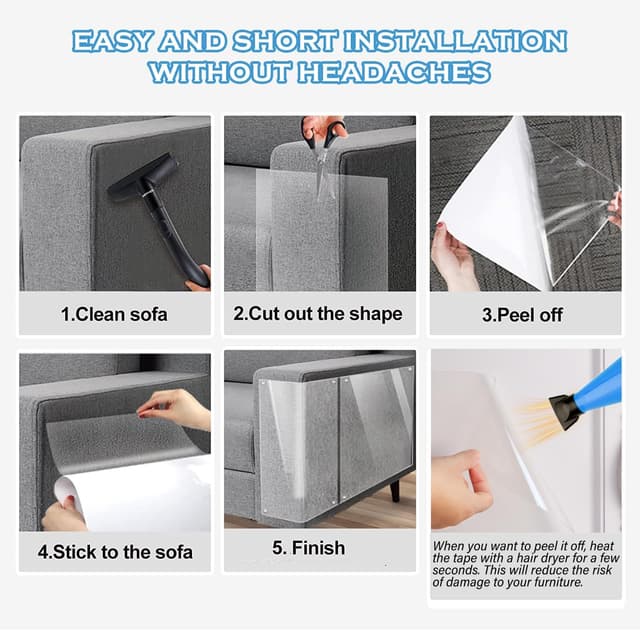 EASY AND SHORT INSTALLATION WITHOUT HEADACHES

1.Clean sofa

2.Cut out the shape

3.Peel off

4.Stick to the sofa

5. Finish

When you want to peel it off, heat the tape with a hair dryer for a few seconds. This will reduce the risk of damage to your furniture.