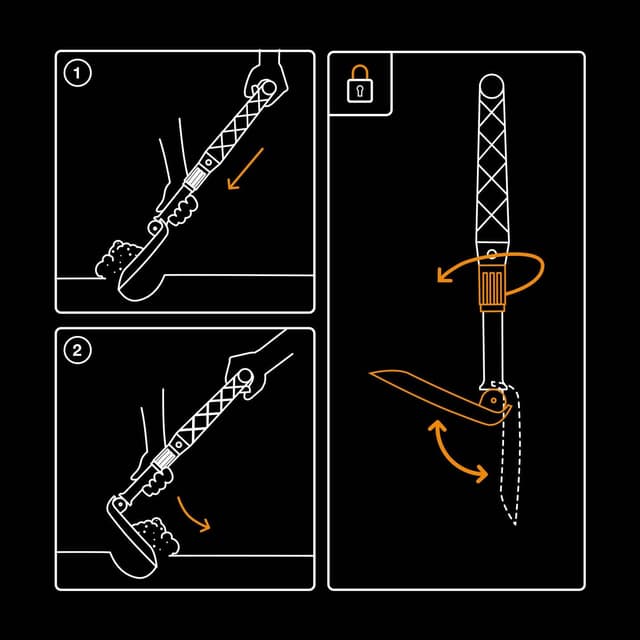 1

2