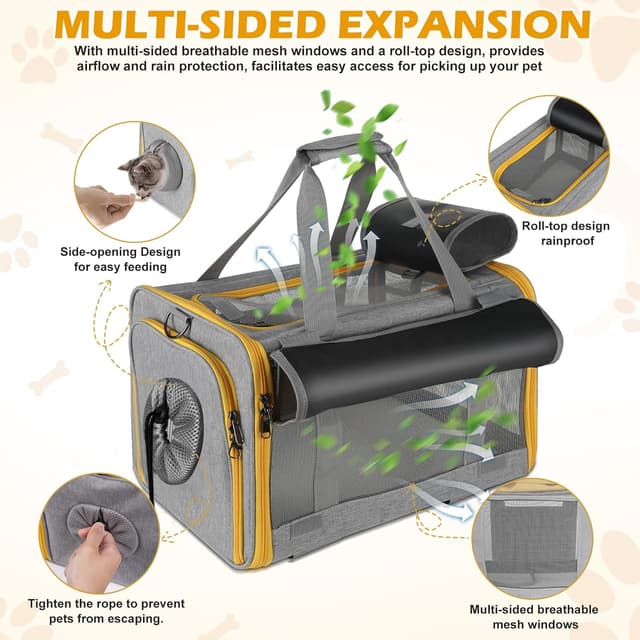 MULTI-SIDED EXPANSION

With multi-sided breathable mesh windows and a roll-top design, provides airflow and rain protection, facilitates easy access for picking up your pet

Side-opening Design for easy feeding

Roll-top design rainproof

Tighten the rope to prevent pets from escaping.

Multi-sided breathable mesh windows