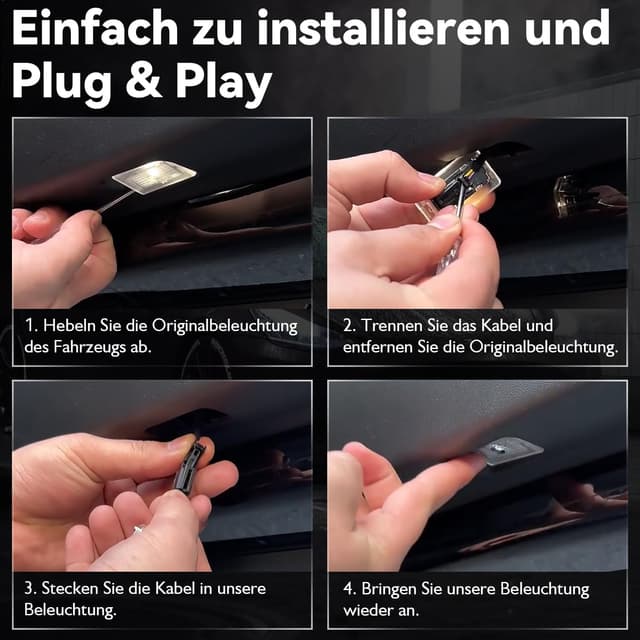 Einfach zu installieren und Plug & Play

1. Hebeln Sie die Originalbeleuchtung des Fahrzeugs ab.

2. Trennen Sie das Kabel und entfernen Sie die Originalbeleuchtung.

3. Stecken Sie die Kabel in unsere Beleuchtung.

4. Bringen Sie unsere Beleuchtung wieder an.