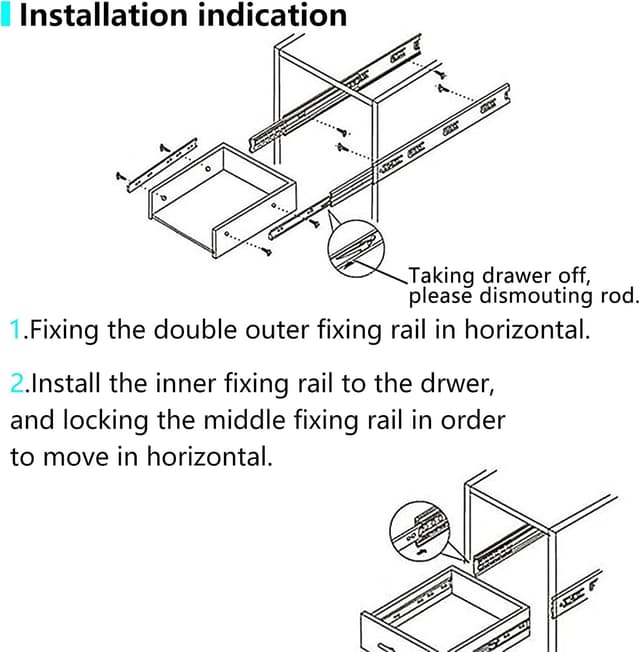 Installation indication

Taking drawer off, please dismouting rod.

1.Fixing the double outer fixing rail in horizontal.

2.Install the inner fixing rail to the drwer, and locking the middle fixing rail in order to move in horizontal.