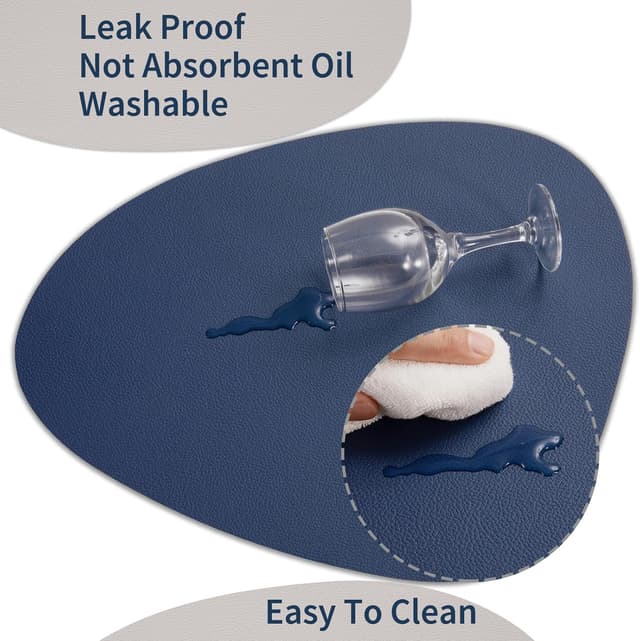 Leak Proof
Not Absorbent Oil
Washable

Easy To Clean