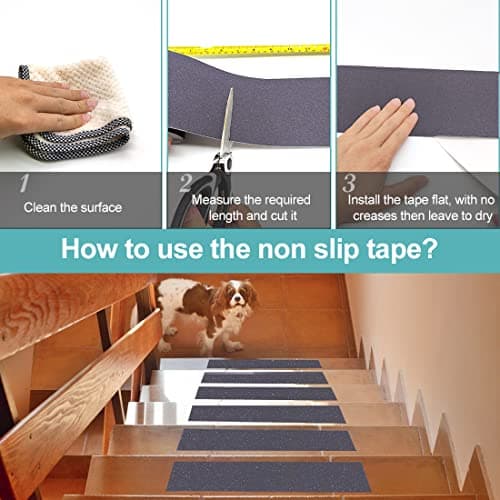 1
Clean the surface

2
Measure the required length and cut it

3
Install the tape flat, with no creases then leave to dry

How to use the non slip tape?