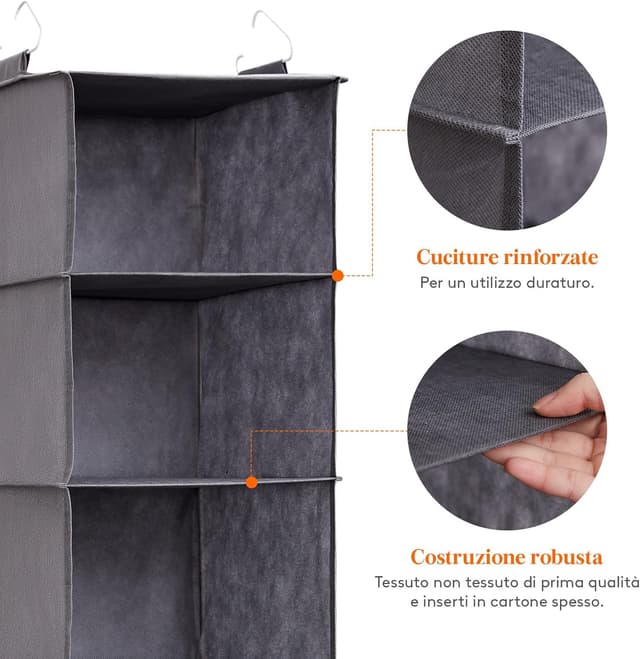 Cuciture rinforzate
Per un utilizzo duraturo.

Costruzione robusta
Tessuto non tessuto di prima qualità e inserti in cartone spesso.