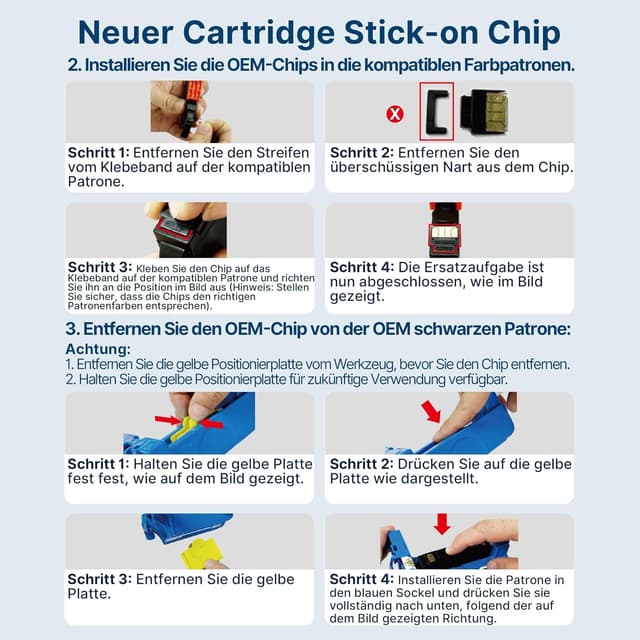 Neuer Cartridge Stick-on Chip

2. Installieren Sie die OEM-Chips in die kompatiblen Farbpatronen.

Schritt 1: Entfernen Sie den Streifen vom Klebeband auf der kompatiblen Patrone.

Schritt 2: Entfernen Sie den überschüssigen Nart aus dem Chip.

Schritt 3: Kleben Sie den Chip auf das Klebeband auf der kompatiblen Patrone und richten Sie ihn an die Position im Bild aus (Hinweis: Stellen Sie sicher, dass die Chips den richtigen Patronenfarben entsprechen).

Schritt 4: Die Ersatzaufgabe ist nun abgeschlossen, wie im Bild gezeigt.

3. Entfernen Sie den OEM-Chip von der OEM schwarzen Patrone:

Achtung:
1. Entfernen Sie die gelbe Positionierplatte vom Werkzeug, bevor Sie den Chip entfernen.
2. Halten Sie die gelbe Positionierplatte für zukünftige Verwendung verfügbar.

Schritt 1: Halten Sie die gelbe Platte fest fest, wie auf dem Bild gezeigt.

Schritt 2: Drücken Sie auf die gelbe Platte wie dargestellt.

Schritt 3: Entfernen Sie die gelbe Platte.

Schritt 4: Installieren Sie die Patrone in den blauen Sockel und drücken Sie sie vollständig nach unten, folgend der auf dem Bild gezeigten Richtung.