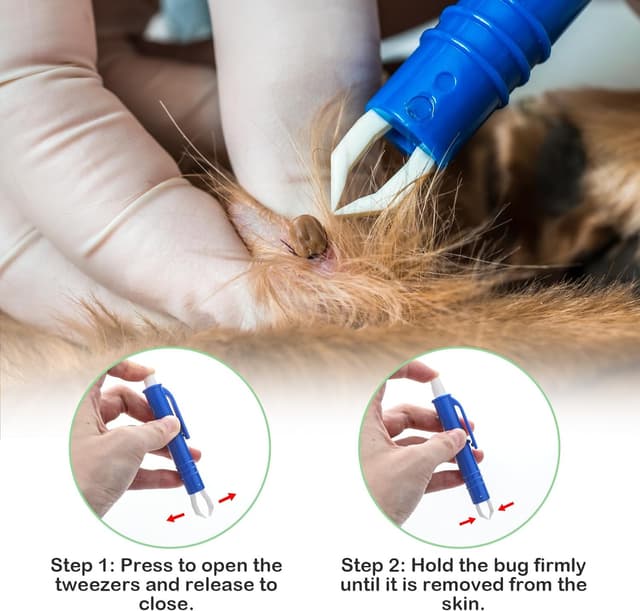 Step 1: Press to open the tweezers and release to close.

Step 2: Hold the bug firmly until it is removed from the skin.