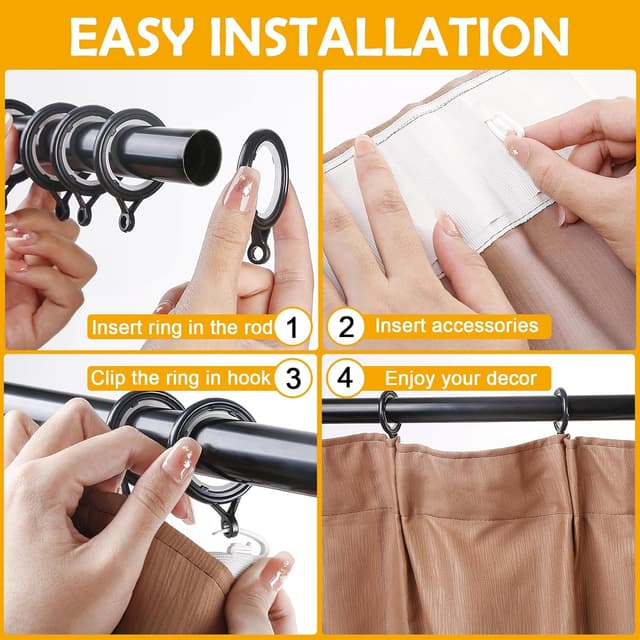 EASY INSTALLATION

Insert ring in the rod 1

2 Insert accessories

Clip the ring in hook 3

4 Enjoy your decor