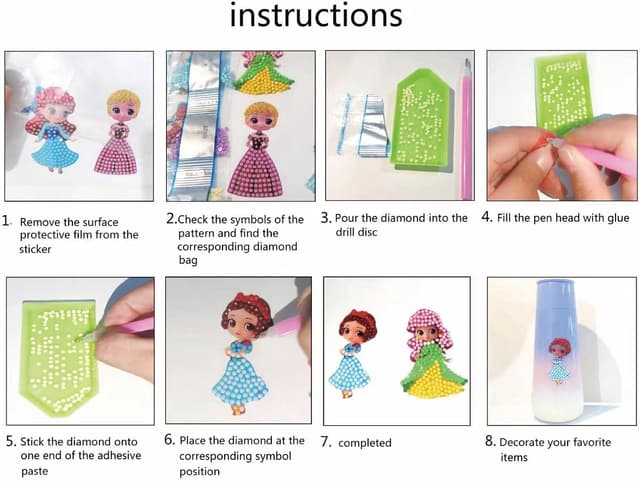 instructions

1. Remove the surface protective film from the sticker

2.Check the symbols of the pattern and find the corresponding diamond bag

3. Pour the diamond into the drill disc

4. Fill the pen head with glue

5. Stick the diamond onto one end of the adhesive paste

6. Place the diamond at the corresponding symbol position

7. completed

8. Decorate your favorite items