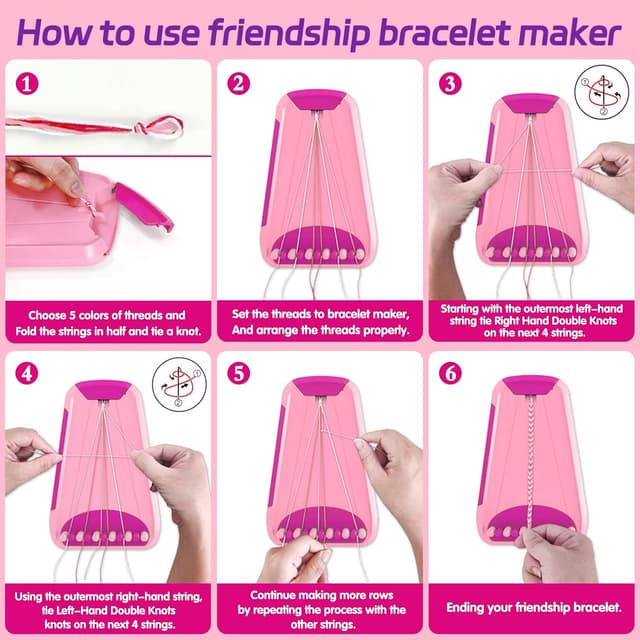 How to use friendship bracelet maker

1

Choose 5 colors of threads and Fold the strings in half and tie a knot.

2

Set the threads to bracelet maker, And arrange the threads properly.

3

① ②

Starting with the outermost left-hand string tie Right Hand Double Knots on the next 4 strings.

4

① ②

Using the outermost right-hand string, tie Left-Hand Double Knots knots on the next 4 strings.

5

Continue making more rows by repeating the process with the other strings.

6

Ending your friendship bracelet.