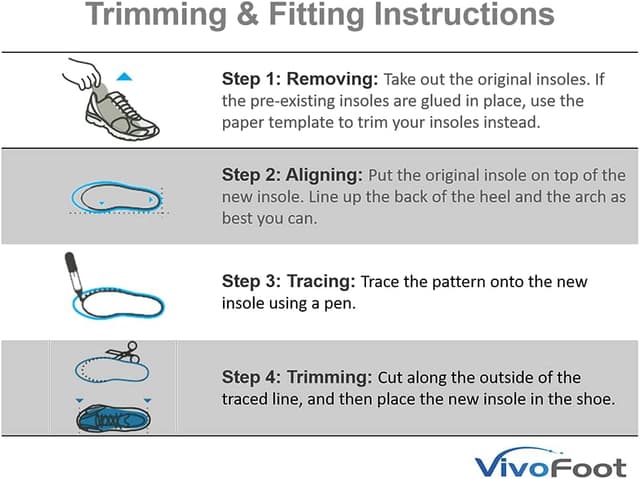 Trimming & Fitting Instructions

Step 1: Removing: Take out the original insoles. If the pre-existing insoles are glued in place, use the paper template to trim your insoles instead.

Step 2: Aligning: Put the original insole on top of the new insole. Line up the back of the heel and the arch as best you can.

Step 3: Tracing: Trace the pattern onto the new insole using a pen.

Step 4: Trimming: Cut along the outside of the traced line, and then place the new insole in the shoe.

VivoFoot